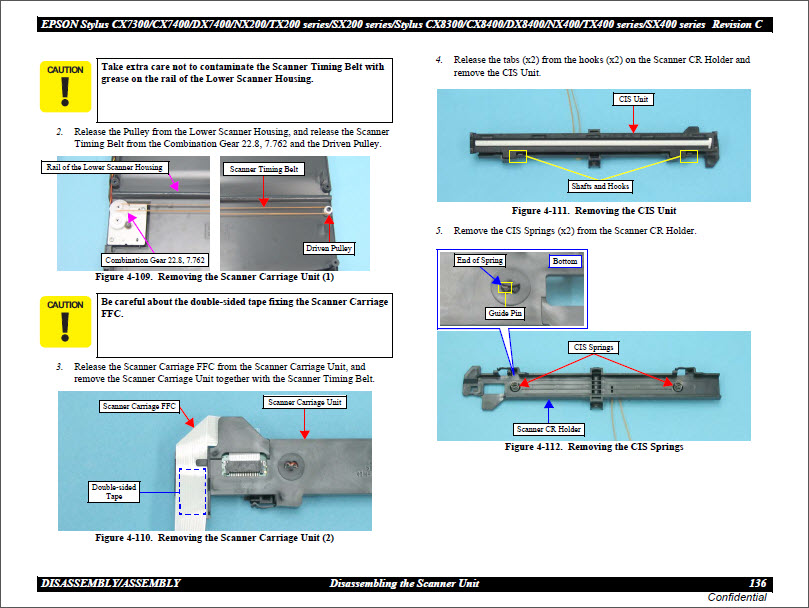 EPSON Stylus CX7300/CX7400/DX7400/NX200/TX200 series/SX200 series/Stylus CX8300/CX8400/DX8400/NX400/TX400 series/SX400 series Revision C

CAUTION

Take extra care not to contaminate the Scanner Timing Belt with grease on the rail of the Lower Scanner Housing.

2. Release the Pulley from the Lower Scanner Housing, and release the Scanner Timing Belt from the Combination Gear 22.8, 7.762 and the Driven Pulley.

Rail of the Lower Scanner Housing

Combination Gear 22.8, 7.762

Scanner Timing Belt

Driven Pulley

Figure 4-109. Removing the Scanner Carriage Unit (1)

CAUTION

Be careful about the double-sided tape fixing the Scanner Carriage FFC.

3. Release the Scanner Carriage FFC from the Scanner Carriage Unit, and remove the Scanner Carriage Unit together with the Scanner Timing Belt.

Scanner Carriage FFC

Scanner Carriage Unit

Double-sided Tape

Figure 4-110. Removing the Scanner Carriage Unit (2)

4. Release the tabs (x2) from the hooks (x2) on the Scanner CR Holder and remove the CIS Unit.

CIS Unit

Shafts and Hooks

Figure 4-111. Removing the CIS Unit

5. Remove the CIS Springs (x2) from the Scanner CR Holder.

End of Spring

Bottom

Guide Pin

CIS Springs

Scanner CR Holder

Figure 4-112. Removing the CIS Springs

DISASSEMBLY/ASSEMBLY

Disassembling the Scanner Unit

136

Confidential